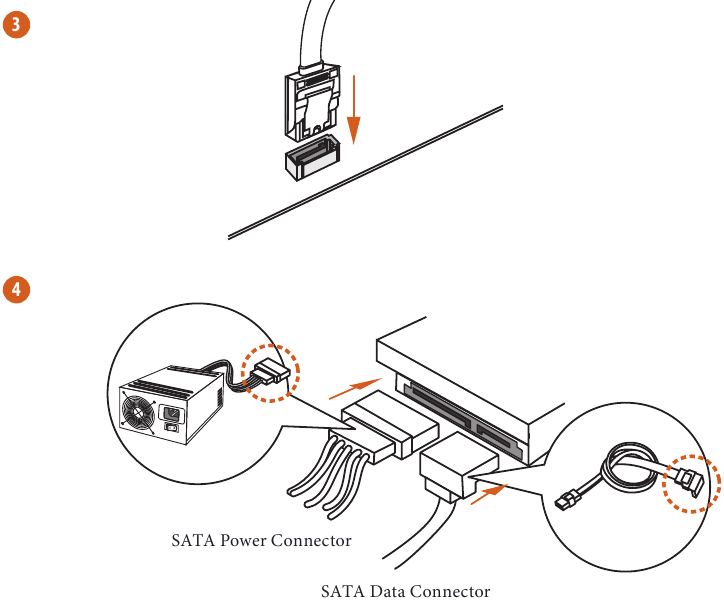 3

4

SATA Power Connector

SATA Data Connector