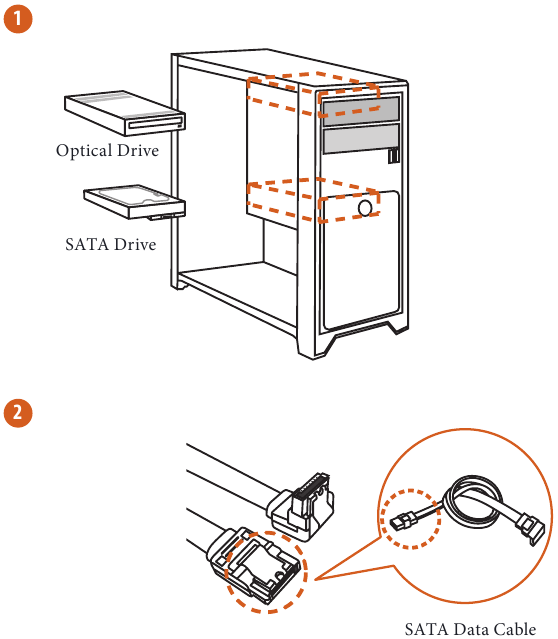 1

Optical Drive

SATA Drive

2

SATA Data Cable