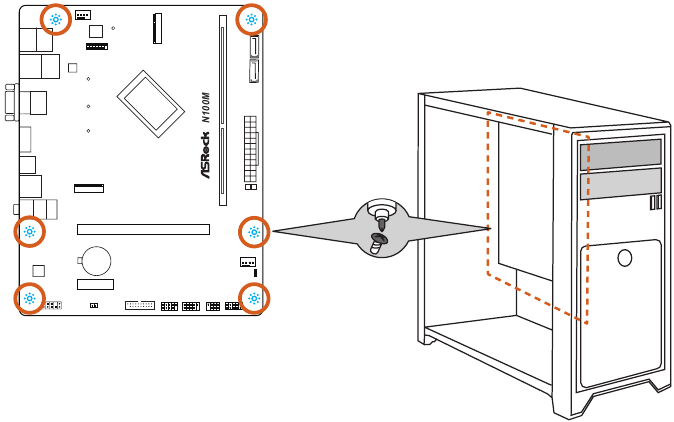 ASRock N100M