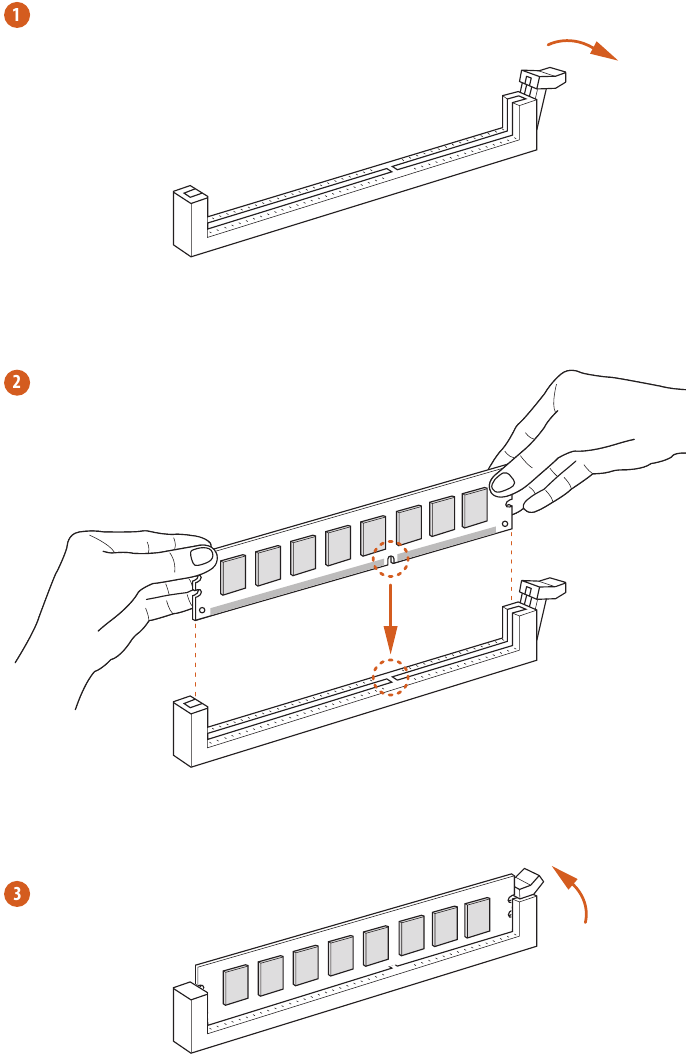 1

2

3