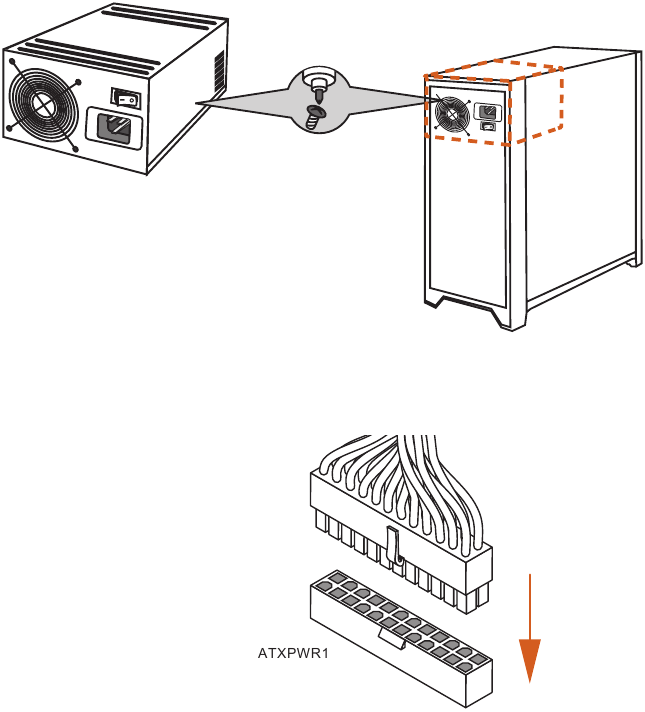 ATXPWR1