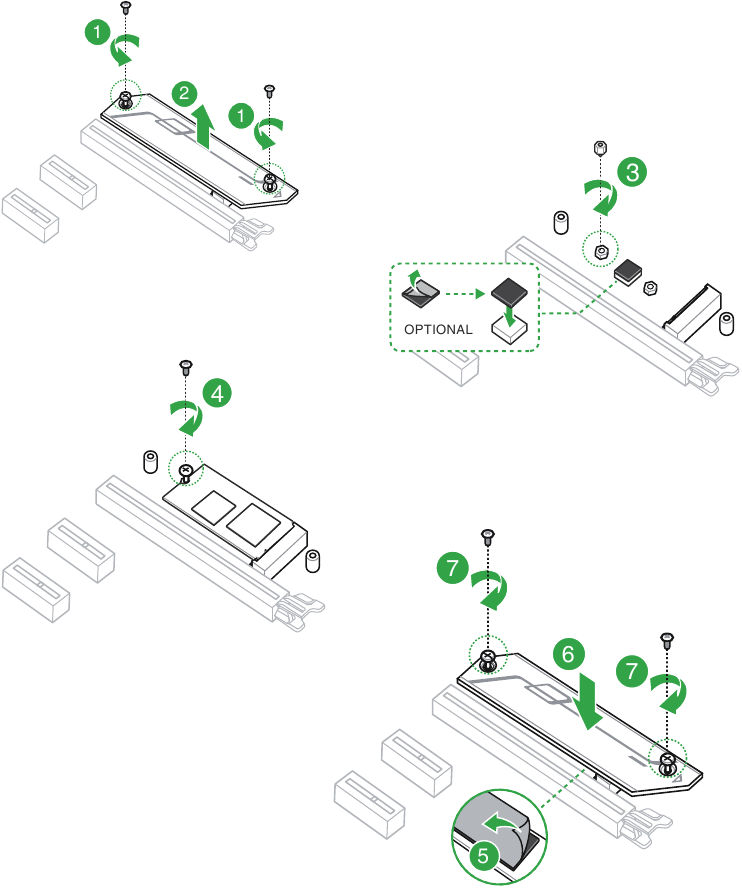 1
2
1
3
OPTIONAL
4
7
6
7
5