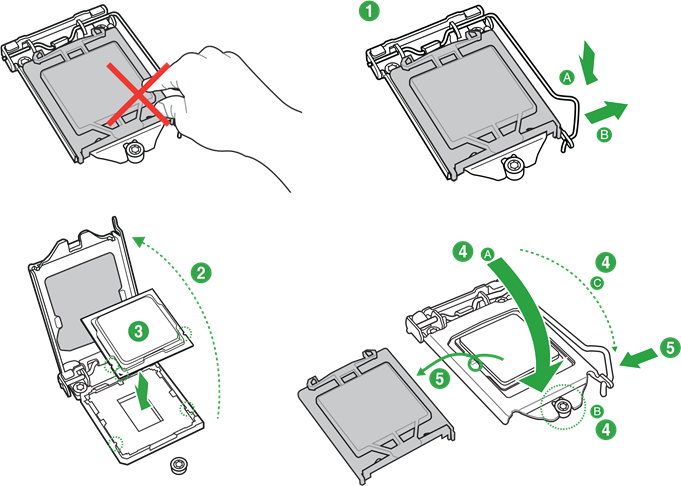 1
A
B
2
3
4
A
4
C
5
5
B
4