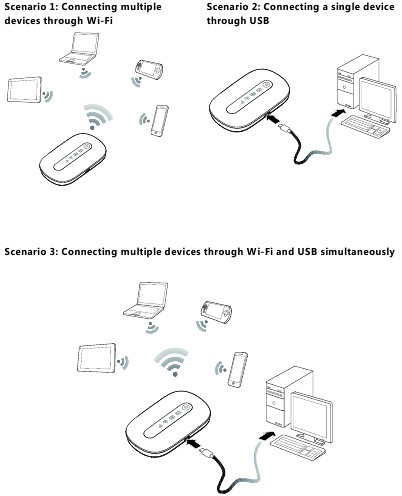 Scenario 1: Connecting multiple devices through Wi-Fi

Scenario 2: Connecting a single device through USB

Scenario 3: Connecting multiple devices through Wi-Fi and USB simultaneously