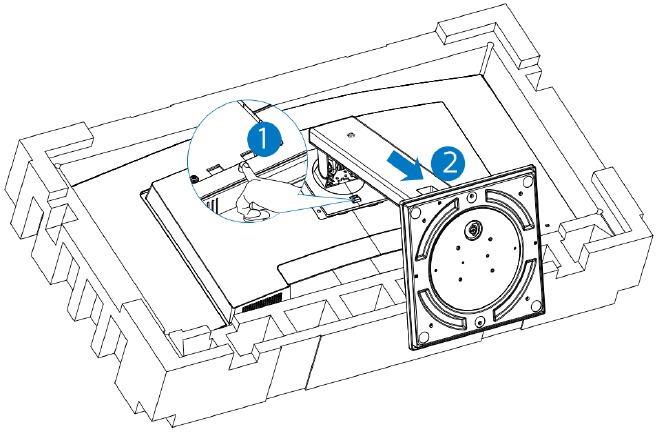 1
2