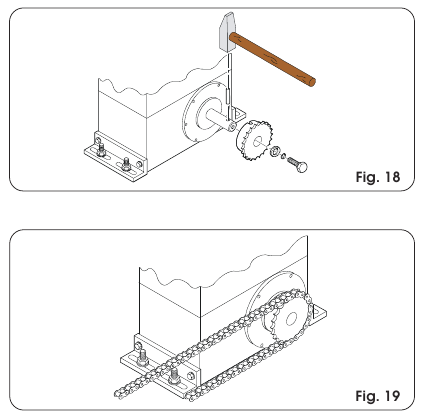 Fig. 18

Fig. 19