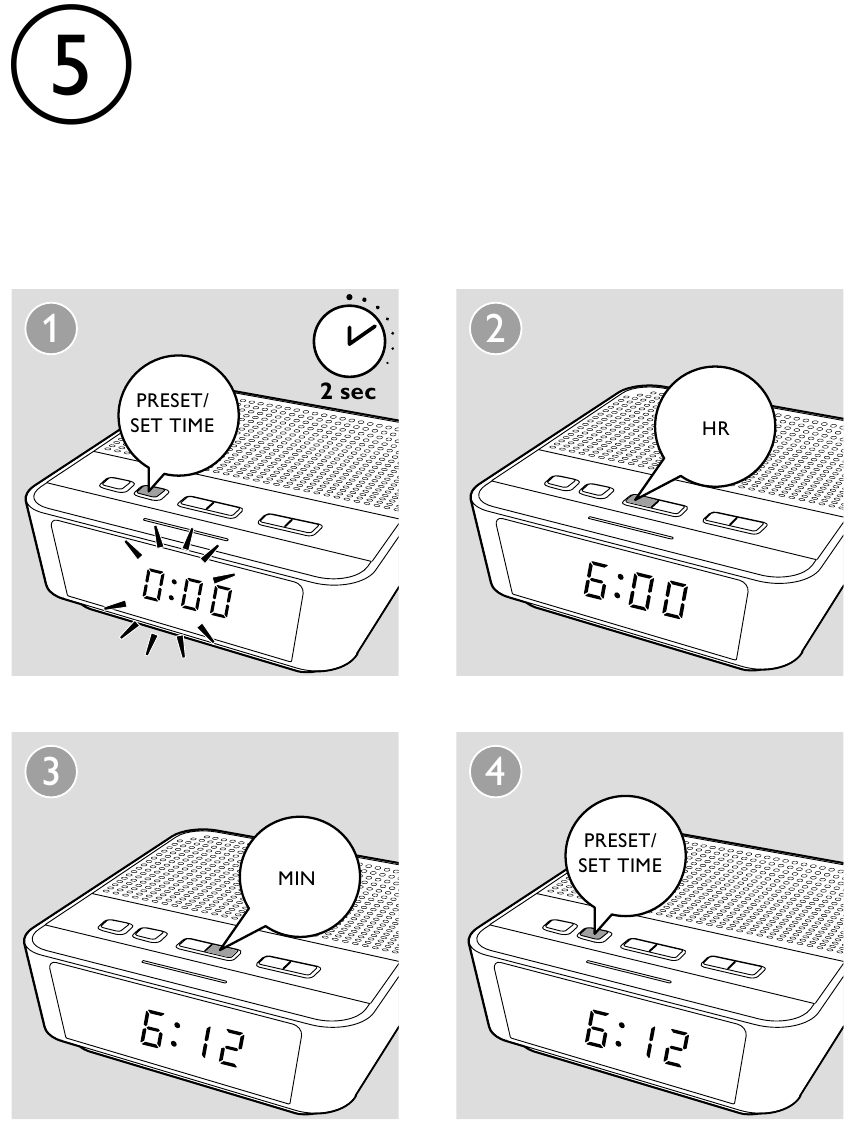 5

1

2 sec

PRESET/ SET TIME

0:00

2

HR

6:00

3

MIN

6:12

4

PRESET/ SET TIME

6:12