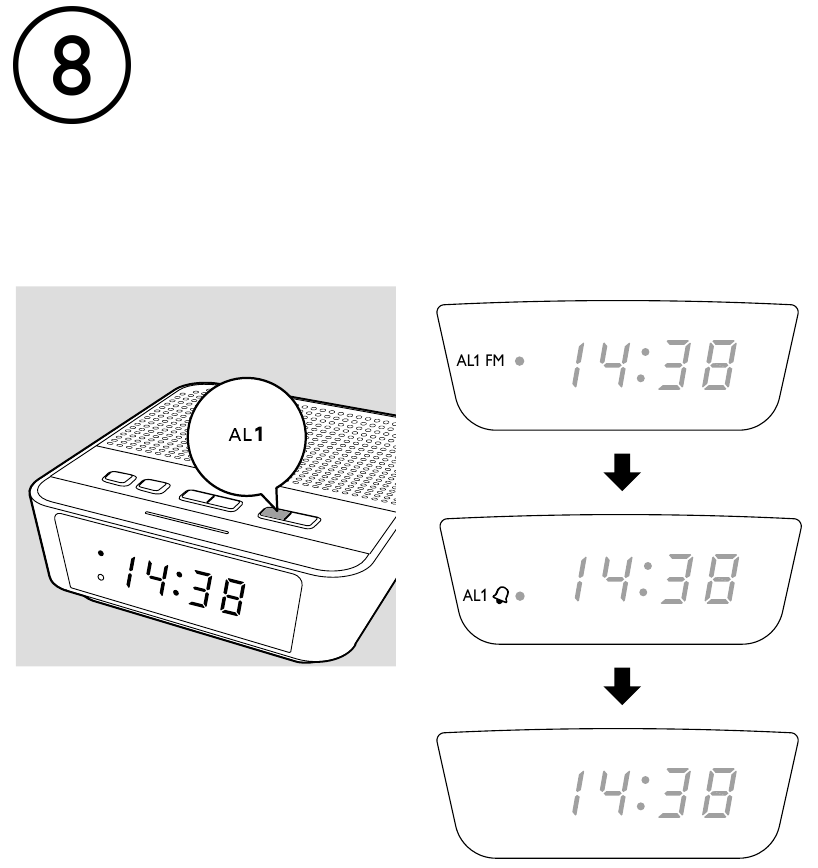 8

AL1

14:38

AL1 FM

14:38

AL1

14:38

14:38