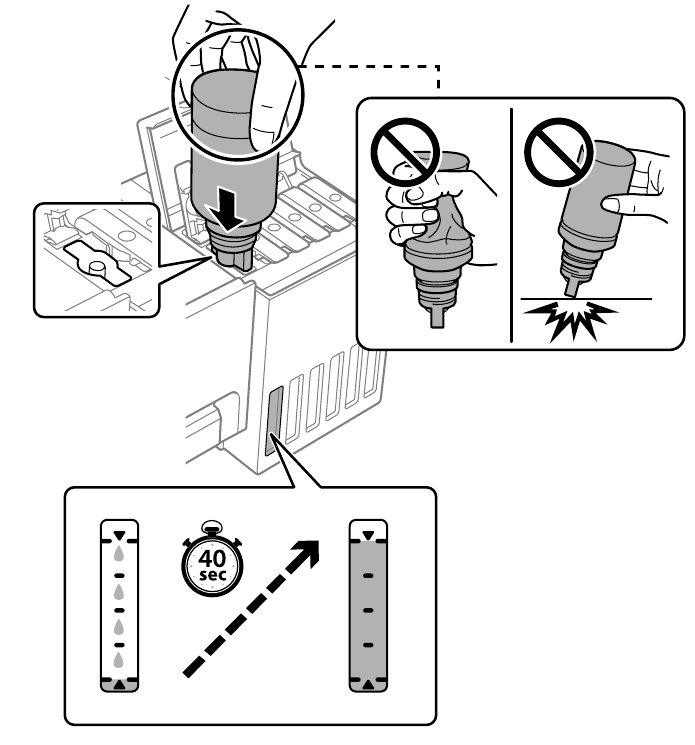 40
sec