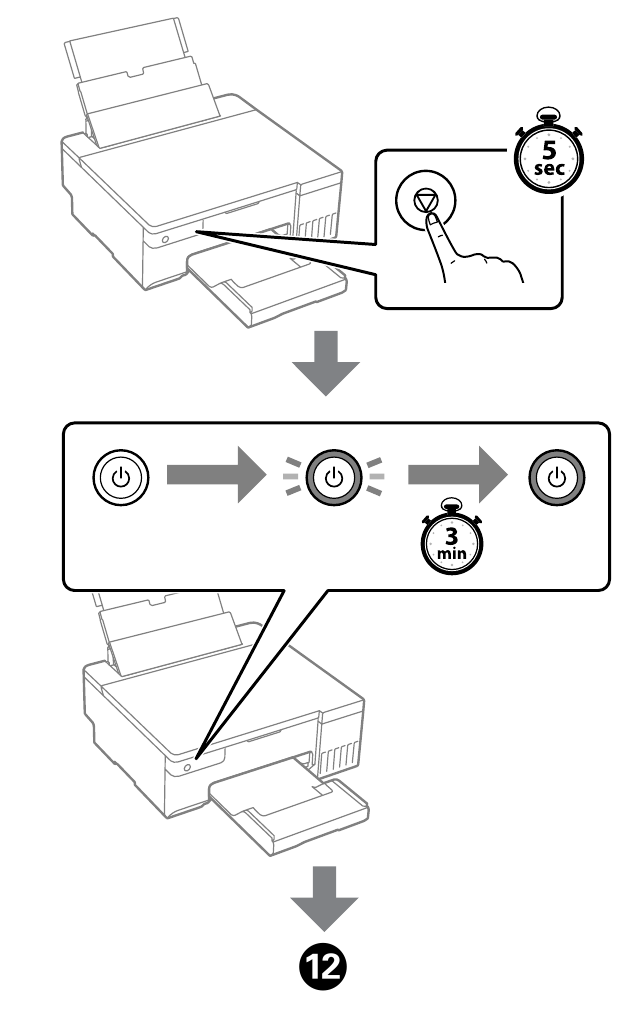 5
sec

3
min

12