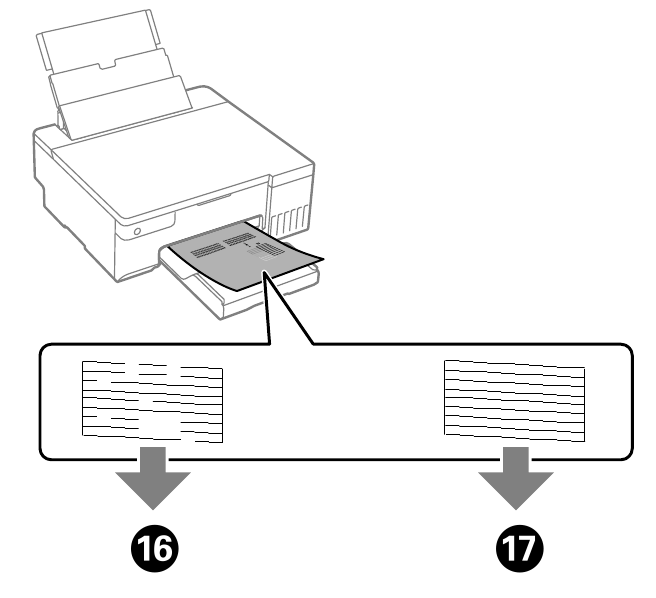 16

17