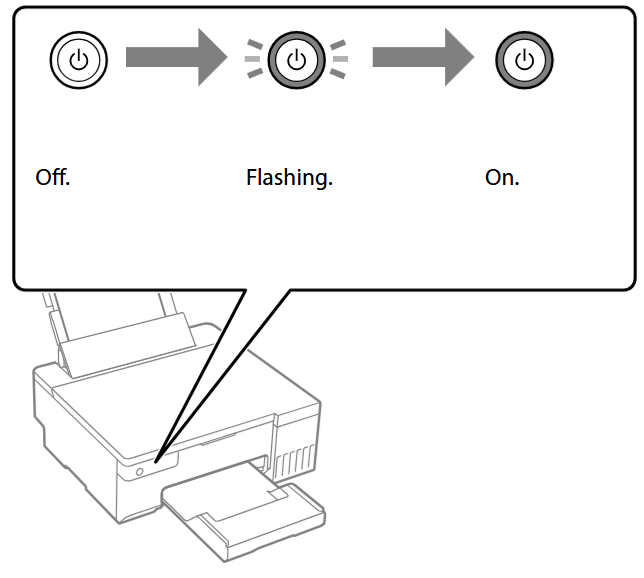 Off.

Flashing.

On.