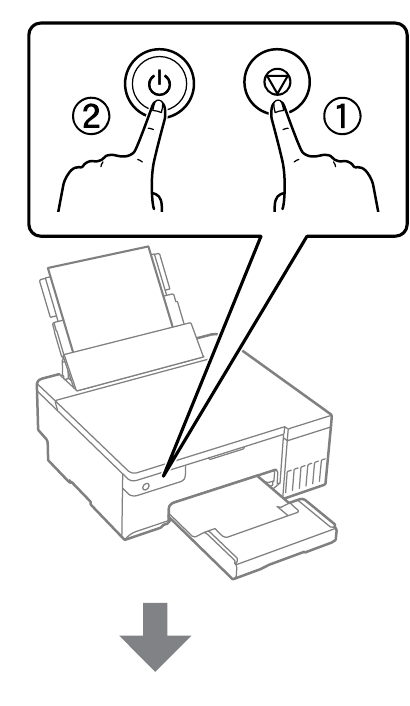 ② ①