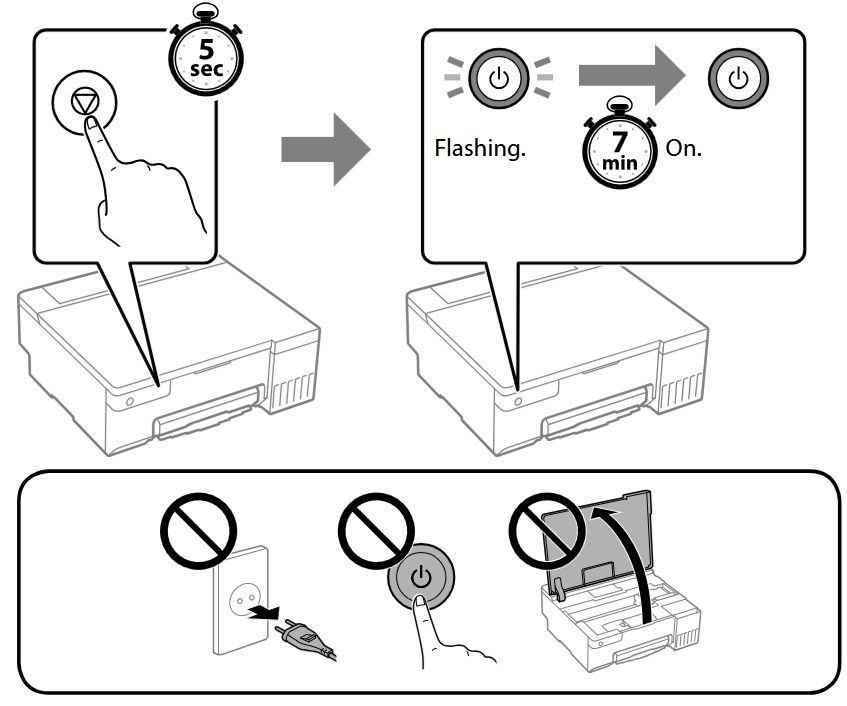 5 sec

Flashing.

7 min

On.