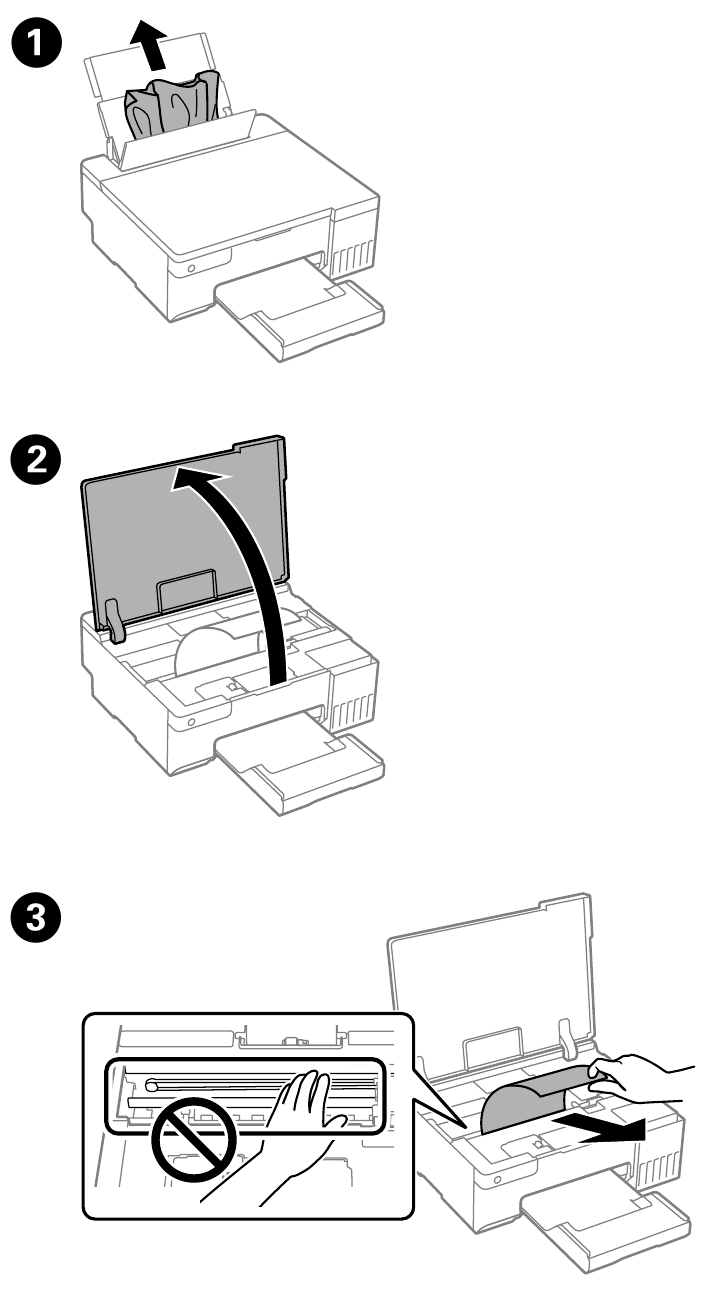 1

2

3