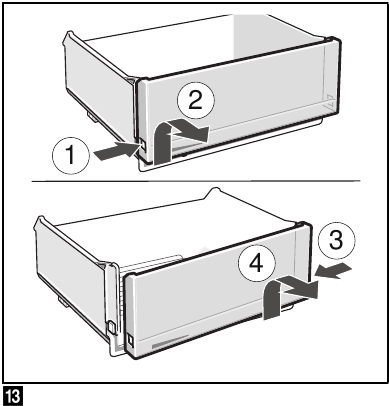 2
1
3
4
13