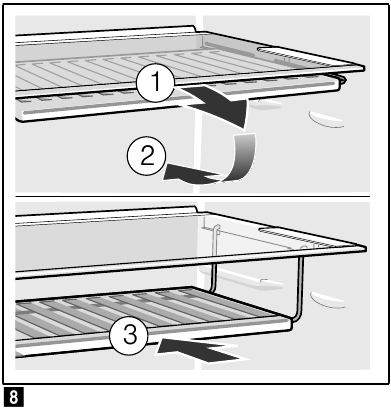 1
2
3
8