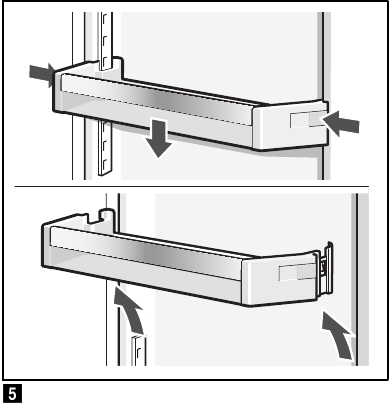 5