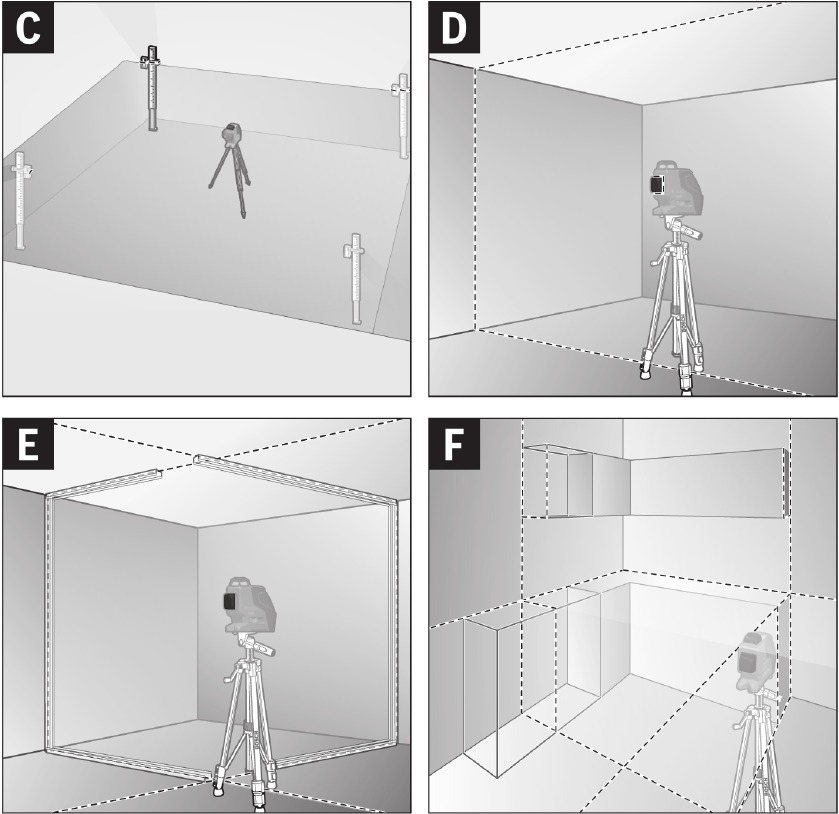 C

D

E

F