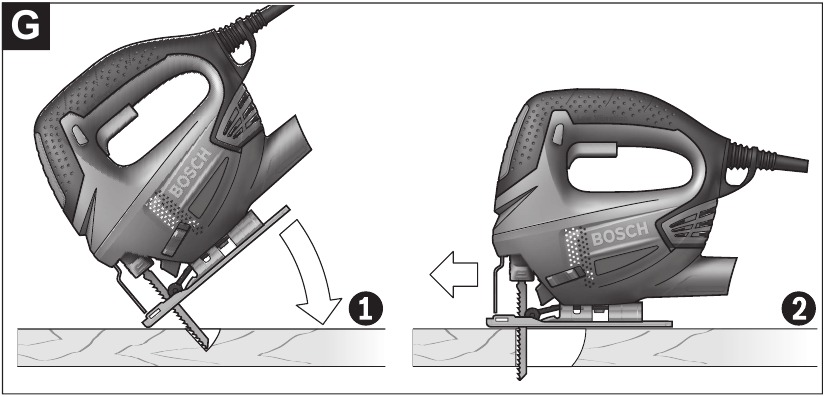 G

BOSCH

1

BOSCH

2