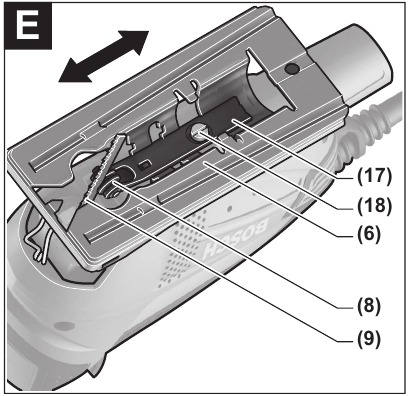 E

(17)
(18)
(6)
(8)
(9)

BOSCH