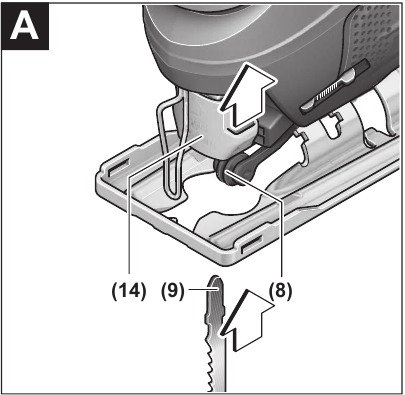 A

(14) (9) (8)