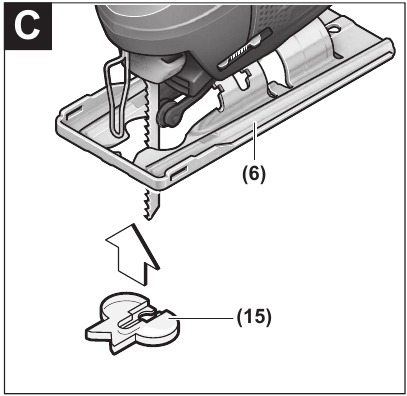 C

(6)

(15)