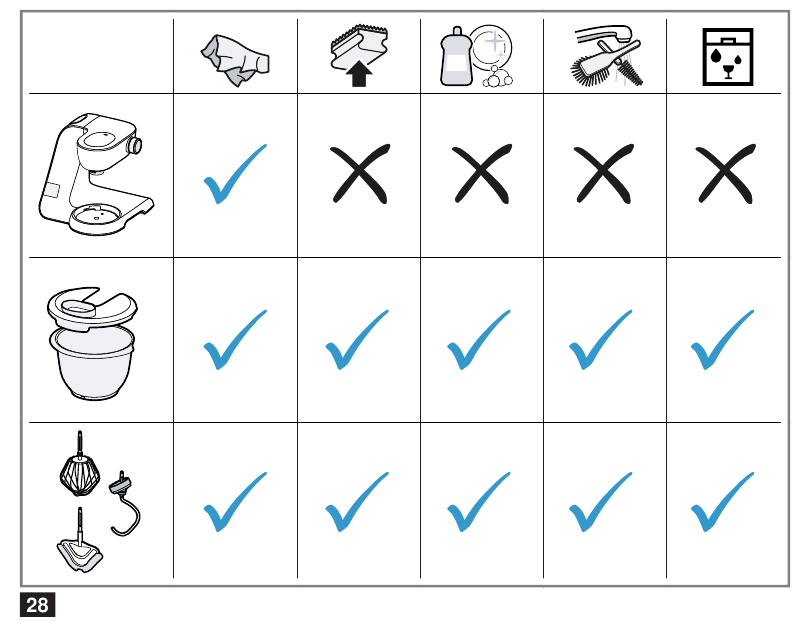 28