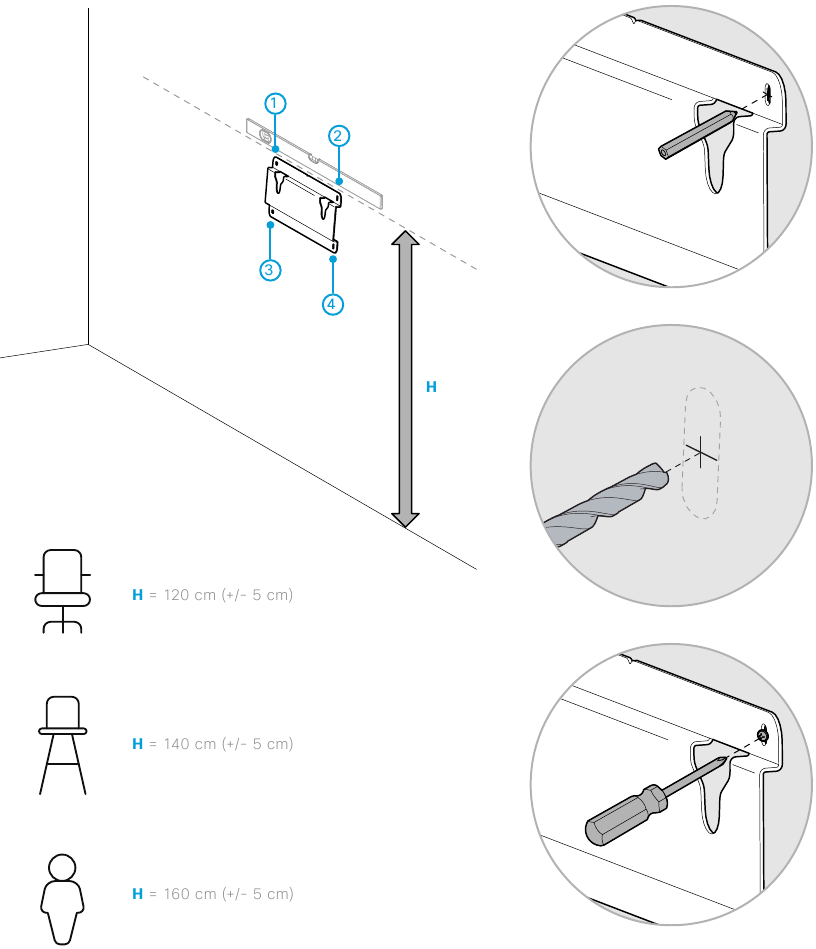 1
2
3
4
H

H = 120 cm (+/- 5 cm)

H = 140 cm (+/- 5 cm)

H = 160 cm (+/- 5 cm)