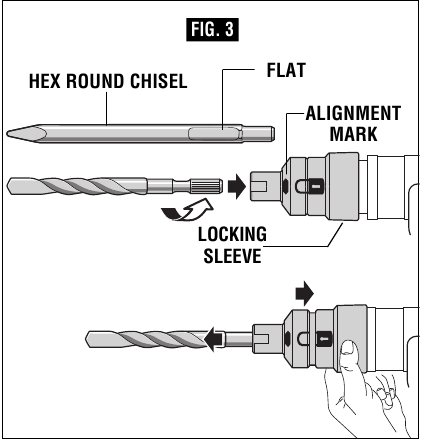 FIG. 3

HEX ROUND CHISEL

FLAT

ALIGNMENT MARK

LOCKING SLEEVE