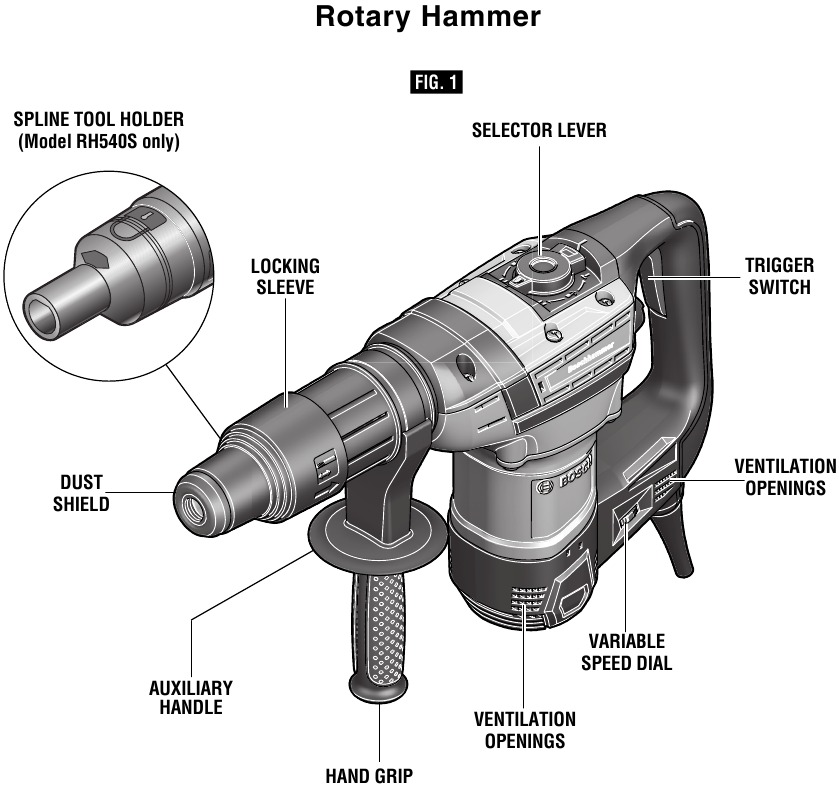 Rotary Hammer

FIG. 1

SPLINE TOOL HOLDER
(Model RH540S only)

SELECTOR LEVER

LOCKING SLEEVE

TRIGGER SWITCH

DUST SHIELD

BOSCH

VENTILATION OPENINGS

VARIABLE SPEED DIAL

AUXILIARY HANDLE

VENTILATION OPENINGS

HAND GRIP