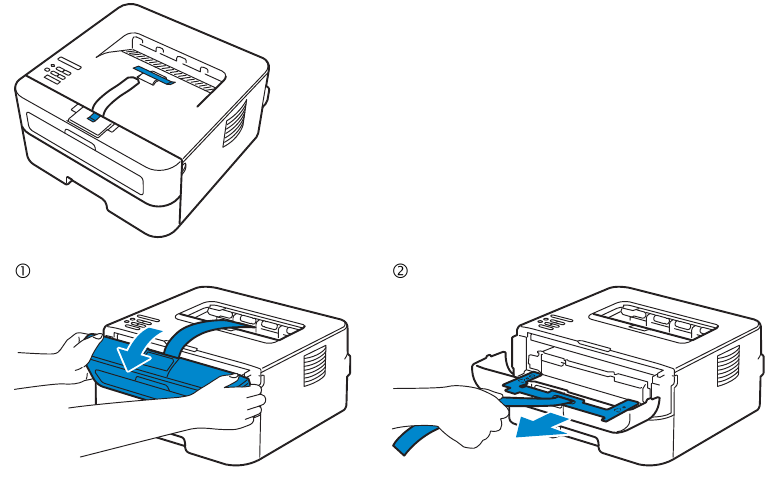 ①

②