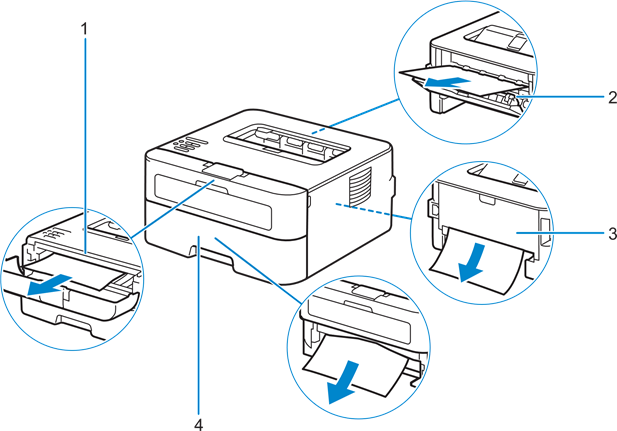 1
2
3
4