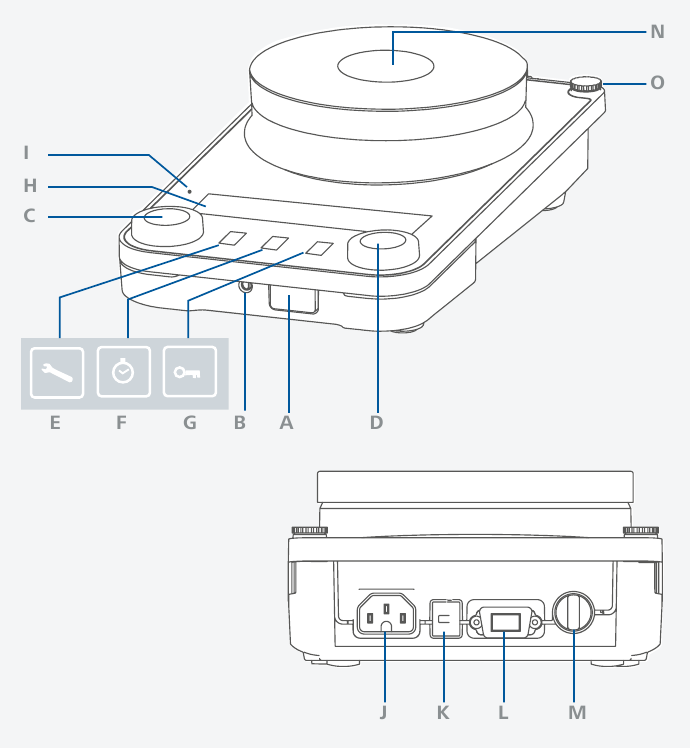 N
O
I
H
C
E F G B A D
J K L M