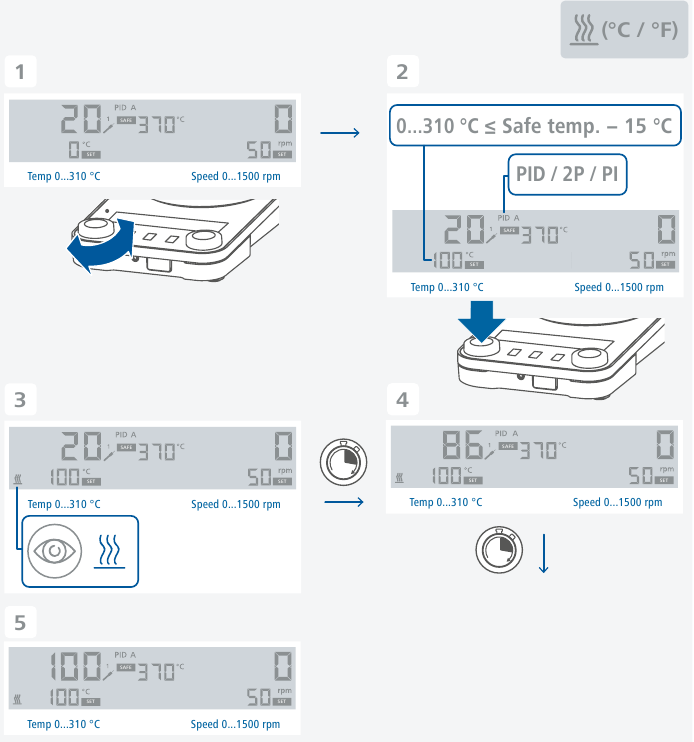 (°C / °F)

1

20 PID A 1 SAFE 370 °C 0
0 °C SET 50 rpm SET
Temp 0...310 °C Speed 0...1500 rpm

2

0...310 °C ≤ Safe temp. – 15 °C

PID / 2P / PI

20 PID A 1 SAFE 370 °C 0
100 °C SET 50 rpm SET
Temp 0...310 °C Speed 0...1500 rpm

3

20 PID A 1 SAFE 370 °C 0
100 °C SET 50 rpm SET
Temp 0...310 °C Speed 0...1500 rpm

4

86 PID A 1 SAFE 370 °C 0
100 °C SET 50 rpm SET
Temp 0...310 °C Speed 0...1500 rpm

5

100 PID A 1 SAFE 370 °C 0
100 °C SET 50 rpm SET
Temp 0...310 °C Speed 0...1500 rpm