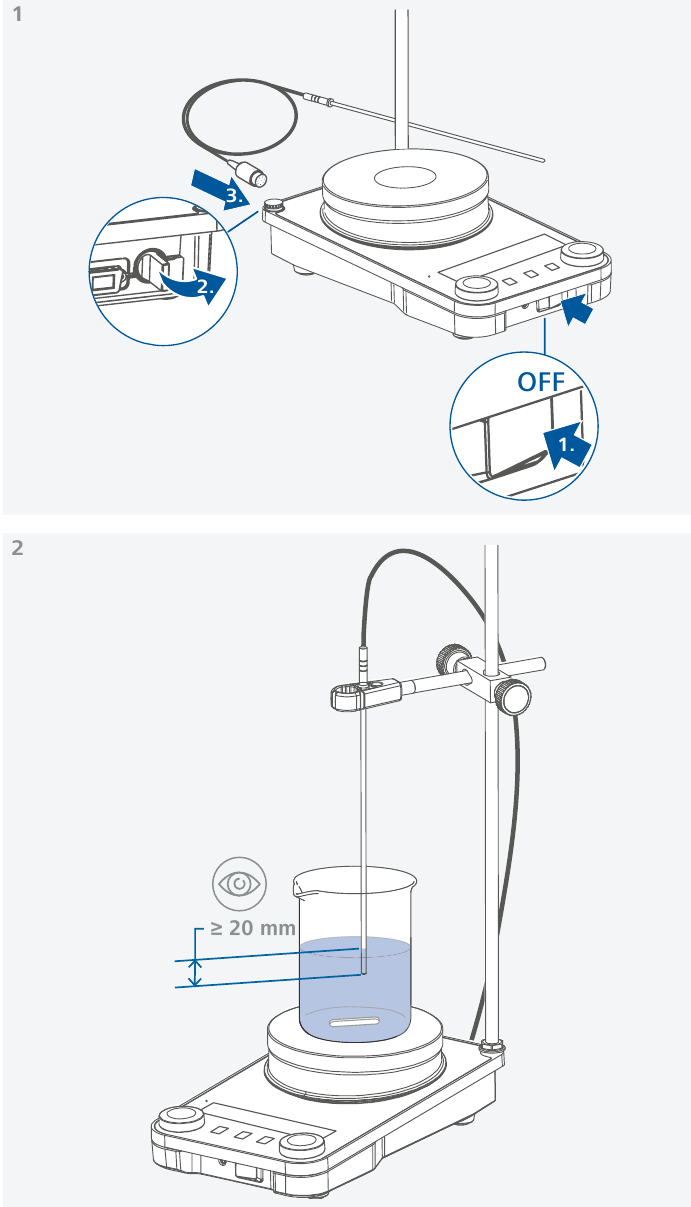 1

3.

2.

OFF

1.

2

≥ 20 mm