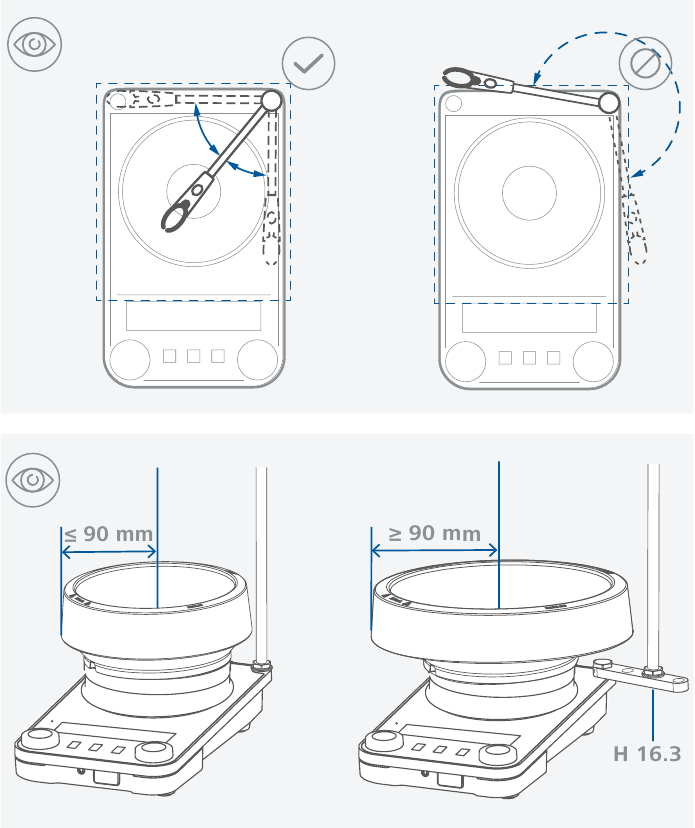 ≤ 90 mm

≥ 90 mm

H 16.3