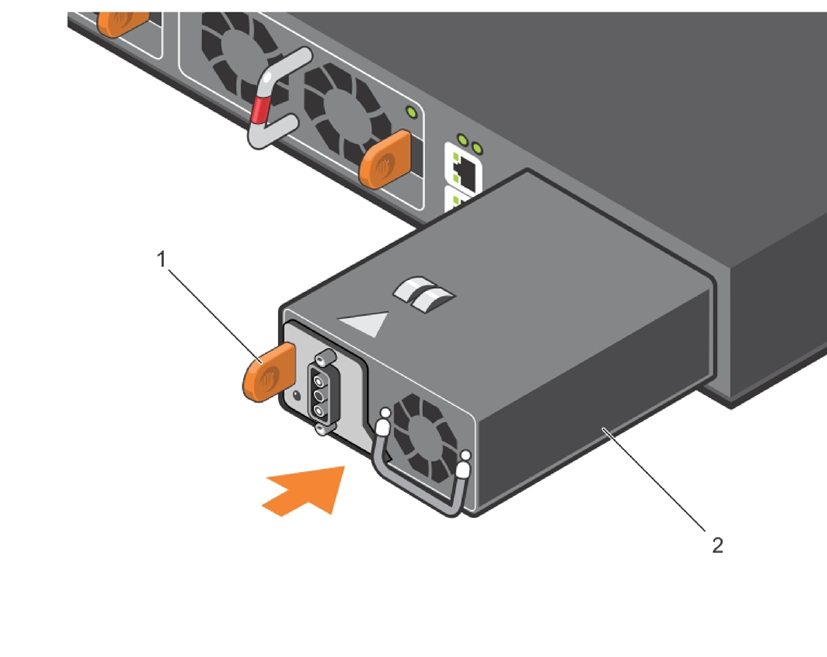 1

2