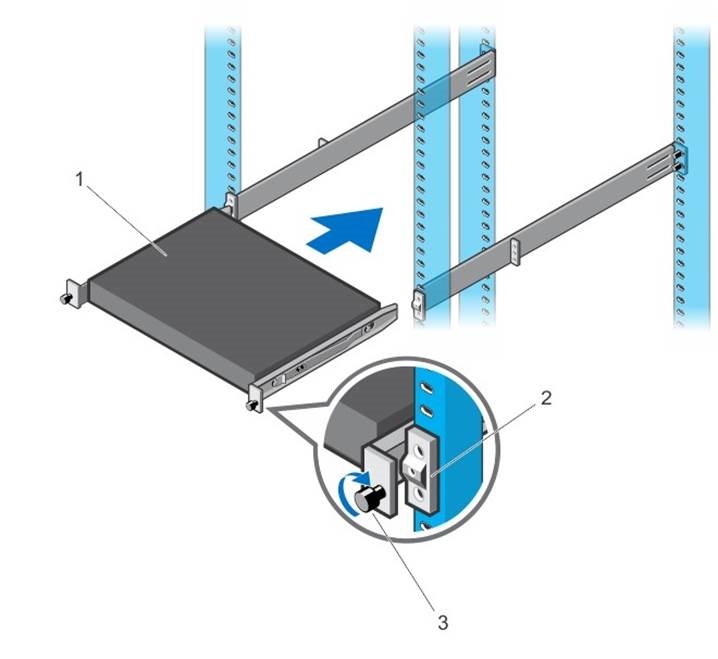 1
2
3