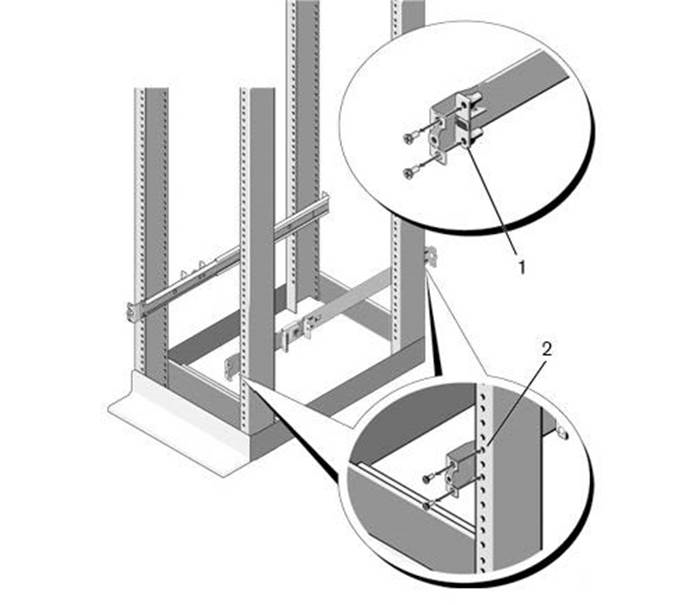 1

2