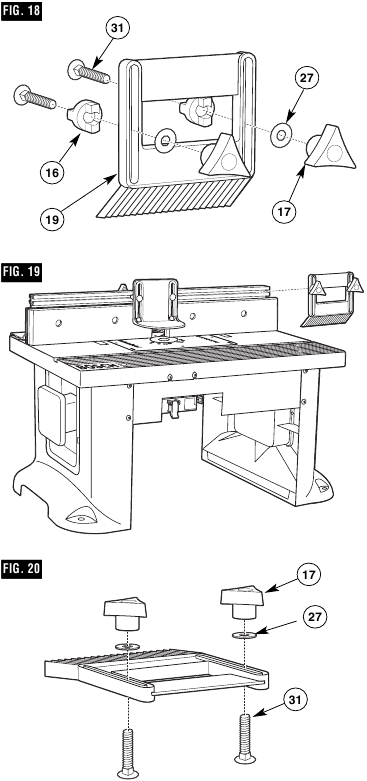 FIG. 18

31

27

16

17

19

FIG. 19

FIG. 20

17

27

31