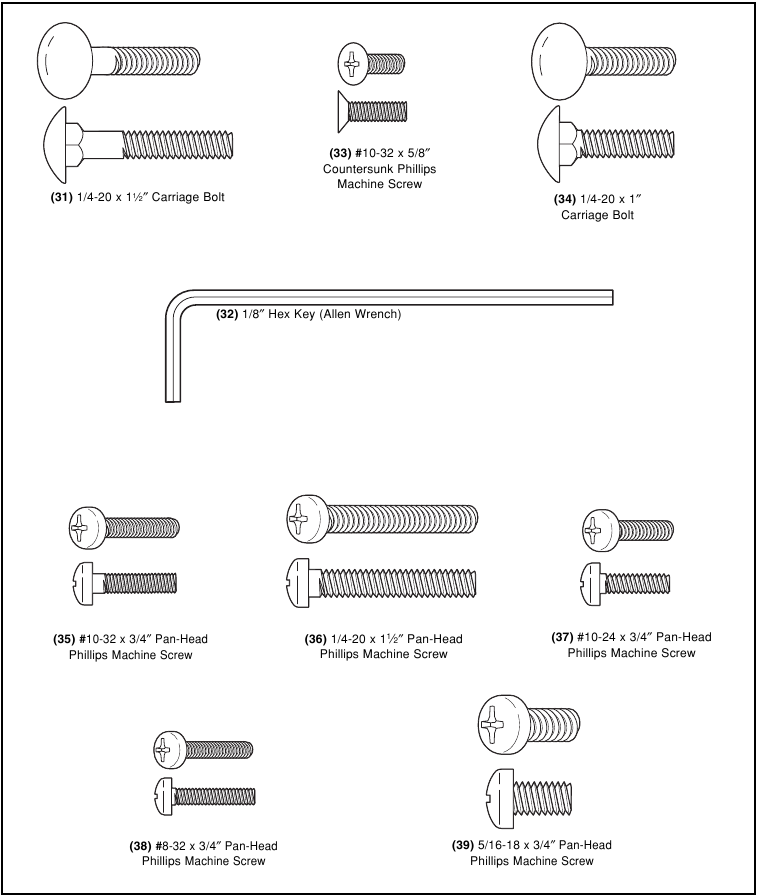 (31) 1/4-20 x 1½″ Carriage Bolt

(33) #10-32 x 5/8″ Countersunk Phillips Machine Screw

(34) 1/4-20 x 1″ Carriage Bolt

(32) 1/8″ Hex Key (Allen Wrench)

(35) #10-32 x 3/4″ Pan-Head Phillips Machine Screw

(36) 1/4-20 x 1½″ Pan-Head Phillips Machine Screw

(37) #10-24 x 3/4″ Pan-Head Phillips Machine Screw

(38) #8-32 x 3/4″ Pan-Head Phillips Machine Screw

(39) 5/16-18 x 3/4″ Pan-Head Phillips Machine Screw