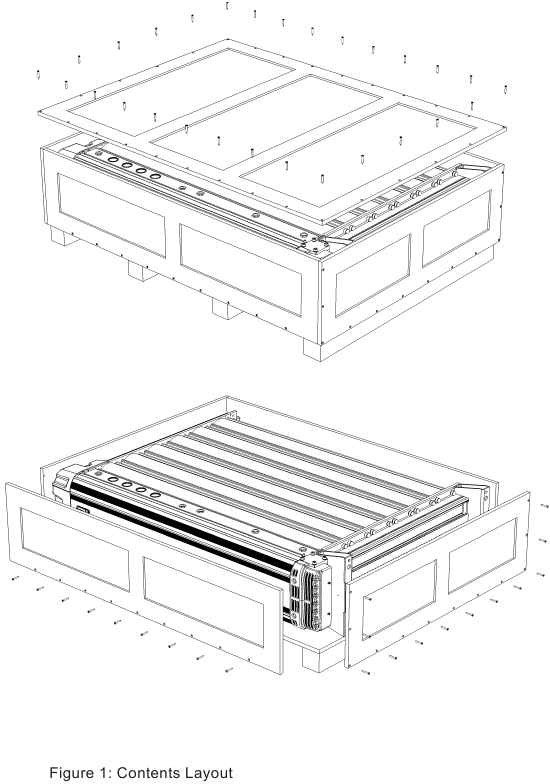 Figure 1: Contents Layout