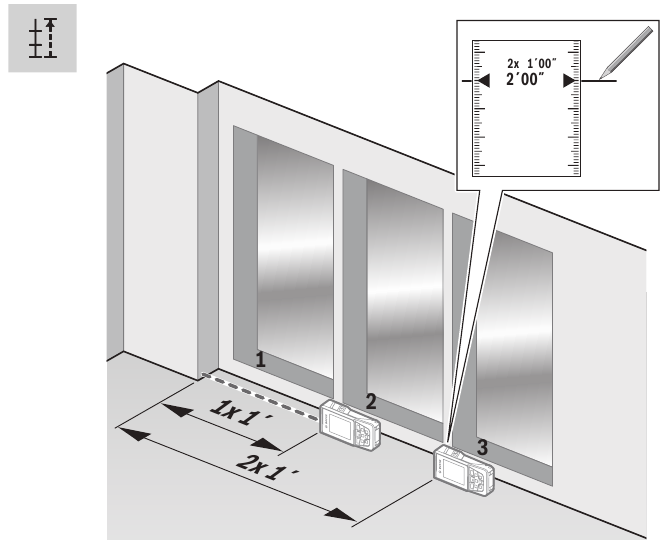 2x 1′00″
2′00″

1
2
3
1x 1′
2x 1′