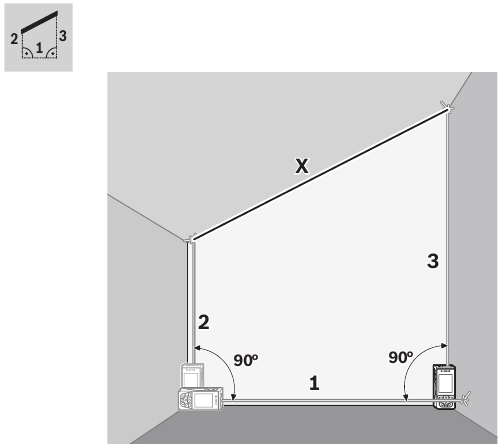 2 1 3

X

3

2

90°

90°

1