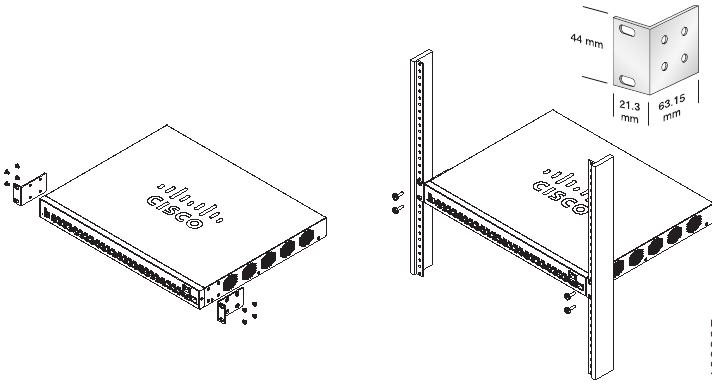 CISCO

CISCO

44 mm

21.3 mm

63.15 mm