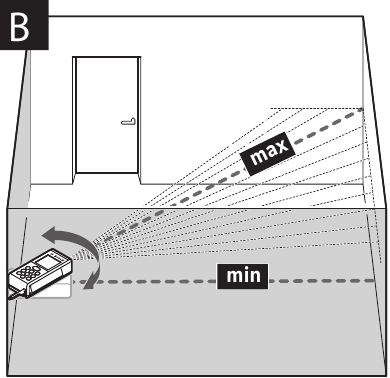 B

max

min