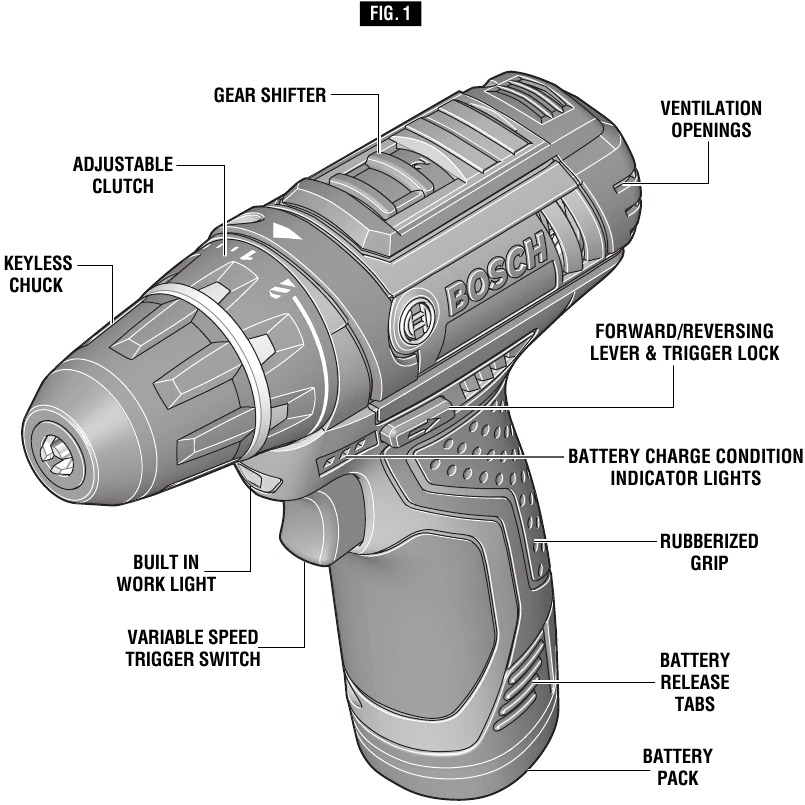 FIG. 1

GEAR SHIFTER

VENTILATION OPENINGS

ADJUSTABLE CLUTCH

KEYLESS CHUCK

BOSCH

FORWARD/REVERSING LEVER & TRIGGER LOCK

BATTERY CHARGE CONDITION INDICATOR LIGHTS

RUBBERIZED GRIP

BUILT IN WORK LIGHT

VARIABLE SPEED TRIGGER SWITCH

BATTERY RELEASE TABS

BATTERY PACK