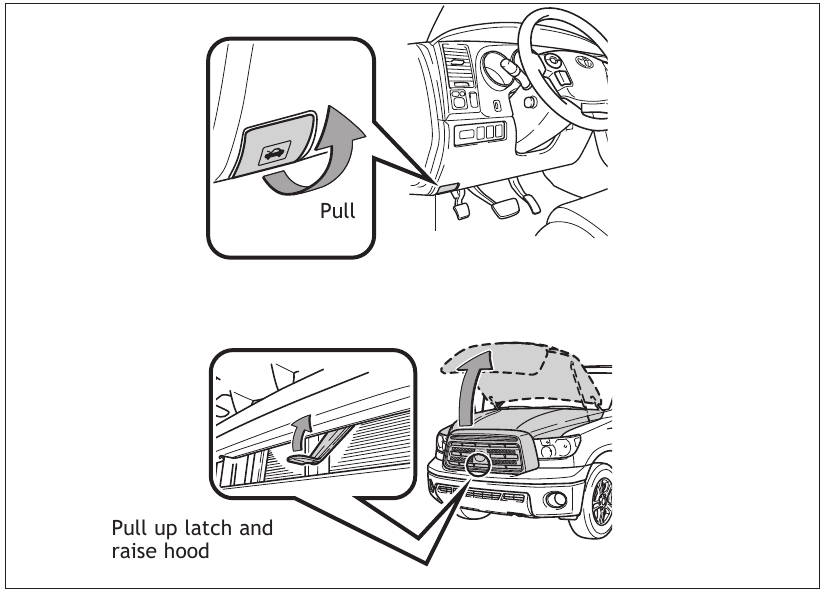 Pull

Pull up latch and raise hood