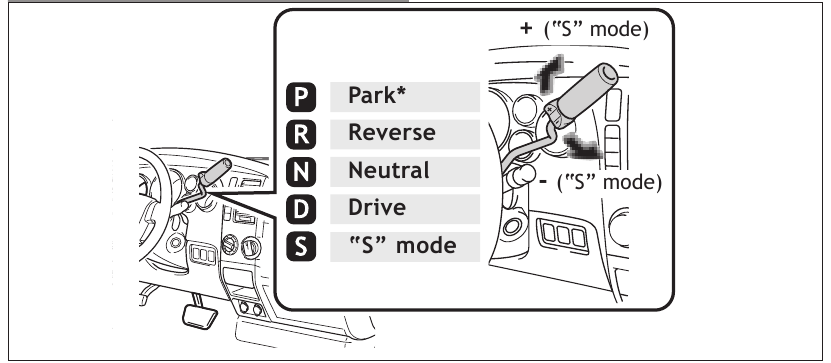 + ("S" mode)

P Park*

R Reverse

N Neutral

D Drive

S "S" mode

- ("S" mode)